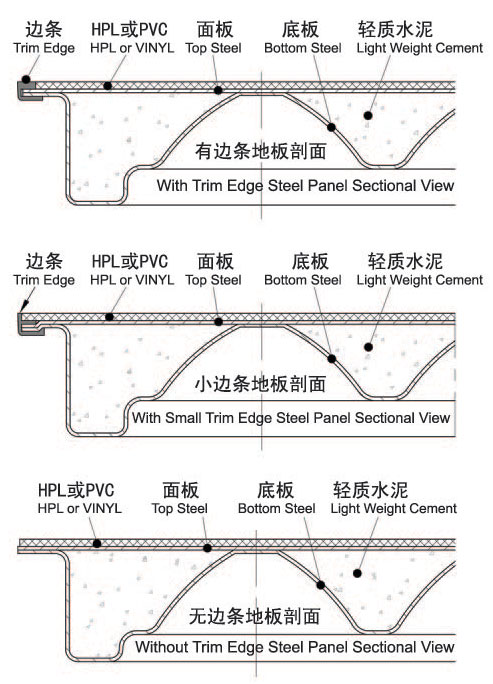 边条
Trim Edge

HPL或PVC
HPL or VINYL

面板
Top Steel

底板
Bottom Steel

轻质水泥
Light Weight Cement

有边条地板剖面
With Trim Edge Steel Panel Sectional View

边条
Trim Edge

HPL或PVC
HPL or VINYL

面板
Top Steel

底板
Bottom Steel

轻质水泥
Light Weight Cement

小边条地板剖面
With Small Trim Edge Steel Panel Sectional View

HPL或PVC
HPL or VINYL

面板
Top Steel

底板
Bottom Steel

轻质水泥
Light Weight Cement

无边条地板剖面
Without Trim Edge Steel Panel Sectional View